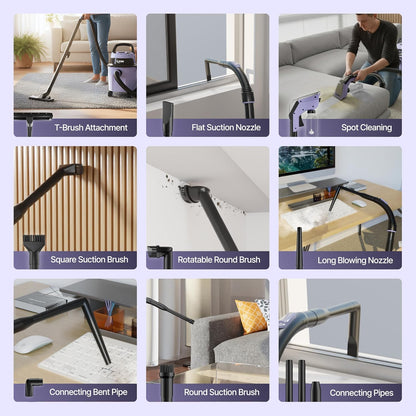 T-Brush Attachment

Flat Suction Nozzle

Spot Cleaning

Square Suction Brush

Rotatable Round Brush

Long Blowing Nozzle

Connecting Bent Pipe

Round Suction Brush

Connecting Pipes