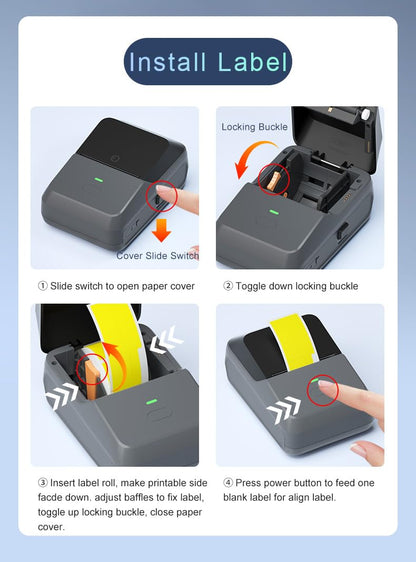 Install Label

Cover Slide Switch

① Slide switch to open paper cover

Locking Buckle

② Toggle down locking buckle

③ Insert label roll, make printable side facde down. adjust baffles to fix label, toggle up locking buckle, close paper cover.

④ Press power button to feed one blank label for align label.