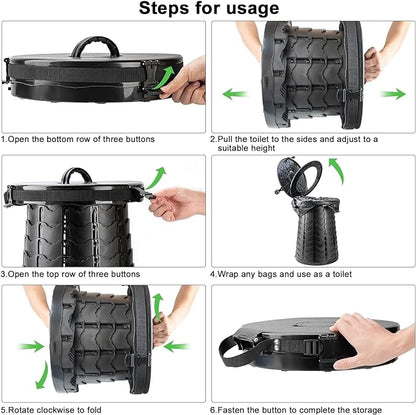 Steps for usage

1.Open the bottom row of three buttons

2.Pull the toilet to the sides and adjust to a suitable height

3.Open the top row of three buttons

4.Wrap any bags and use as a toilet

5.Rotate clockwise to fold

6.Fasten the button to complete the storage