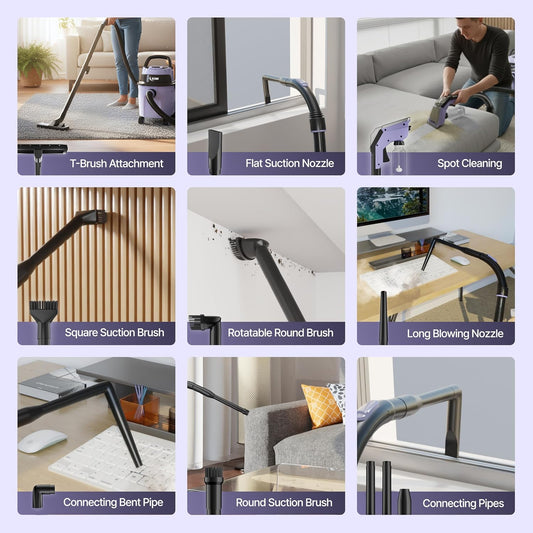 T-Brush Attachment

Flat Suction Nozzle

Spot Cleaning

Square Suction Brush

Rotatable Round Brush

Long Blowing Nozzle

Connecting Bent Pipe

Round Suction Brush

Connecting Pipes