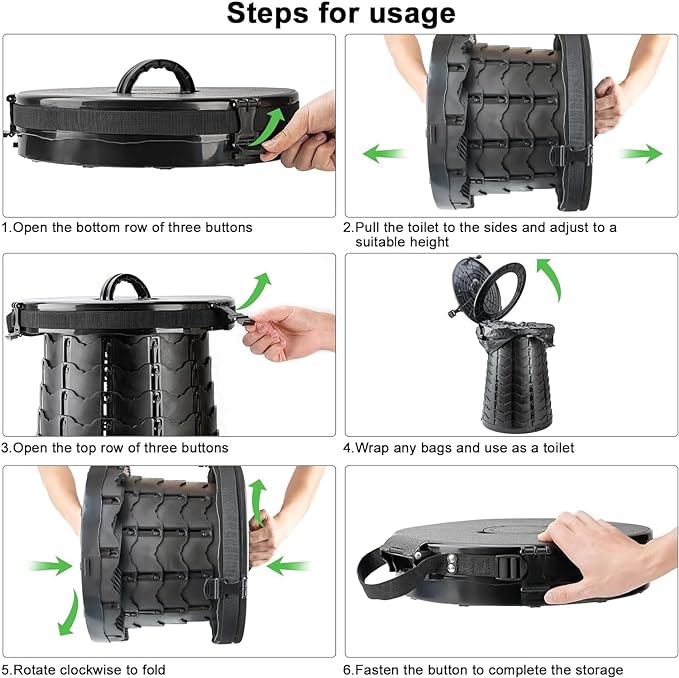 Steps for usage

1.Open the bottom row of three buttons

2.Pull the toilet to the sides and adjust to a suitable height

3.Open the top row of three buttons

4.Wrap any bags and use as a toilet

5.Rotate clockwise to fold

6.Fasten the button to complete the storage